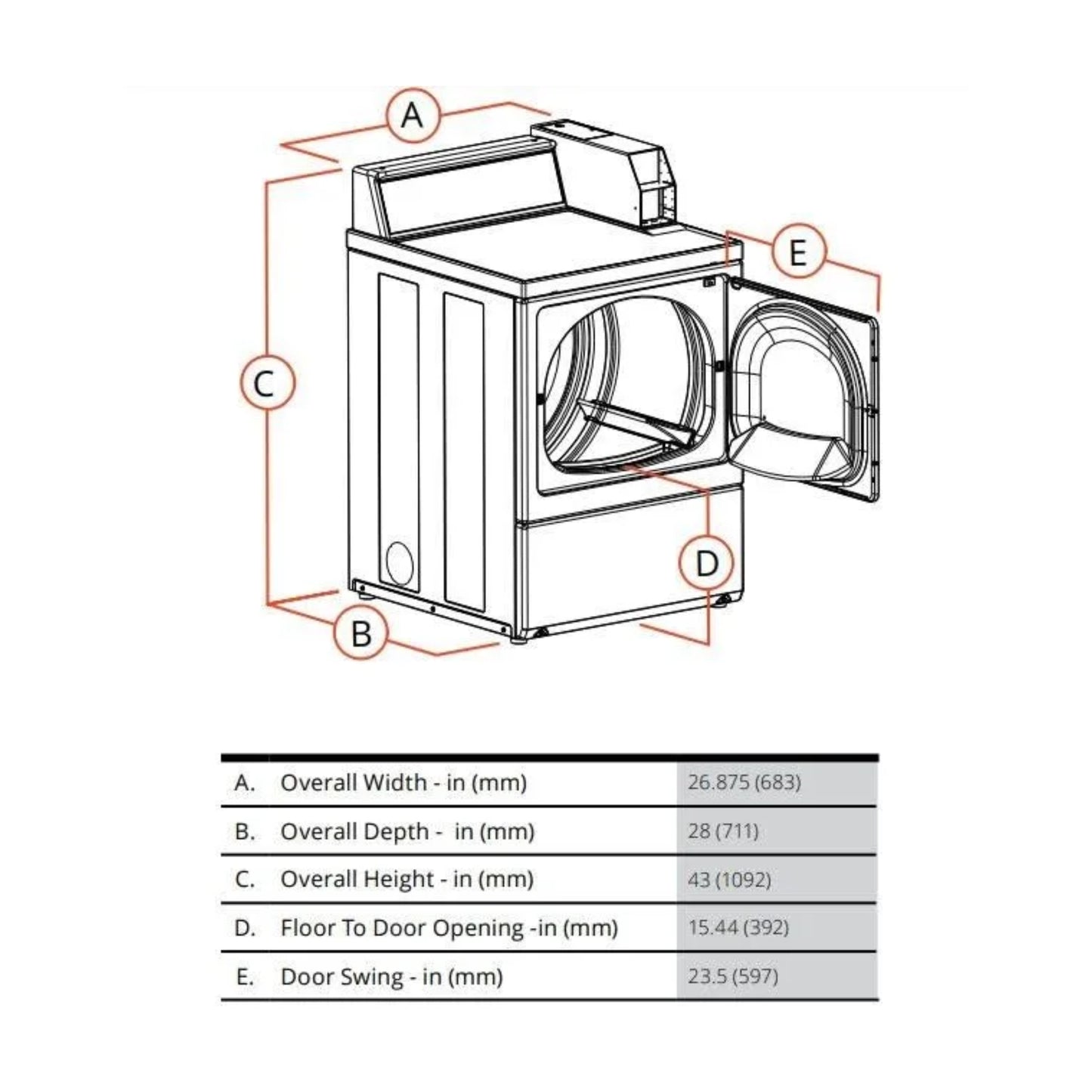 A

E

C

D

B

| | | |
|---|---|---|
| A. | Overall Width - in (mm) | 26.875 (683) |
| B. | Overall Depth -  in (mm) | 28 (711) |
| C. | Overall Height - in (mm) | 43 (1092) |
| D. | Floor To Door Opening -in (mm) | 15.44 (392) |
| E. | Door Swing - in (mm) | 23.5 (597) |