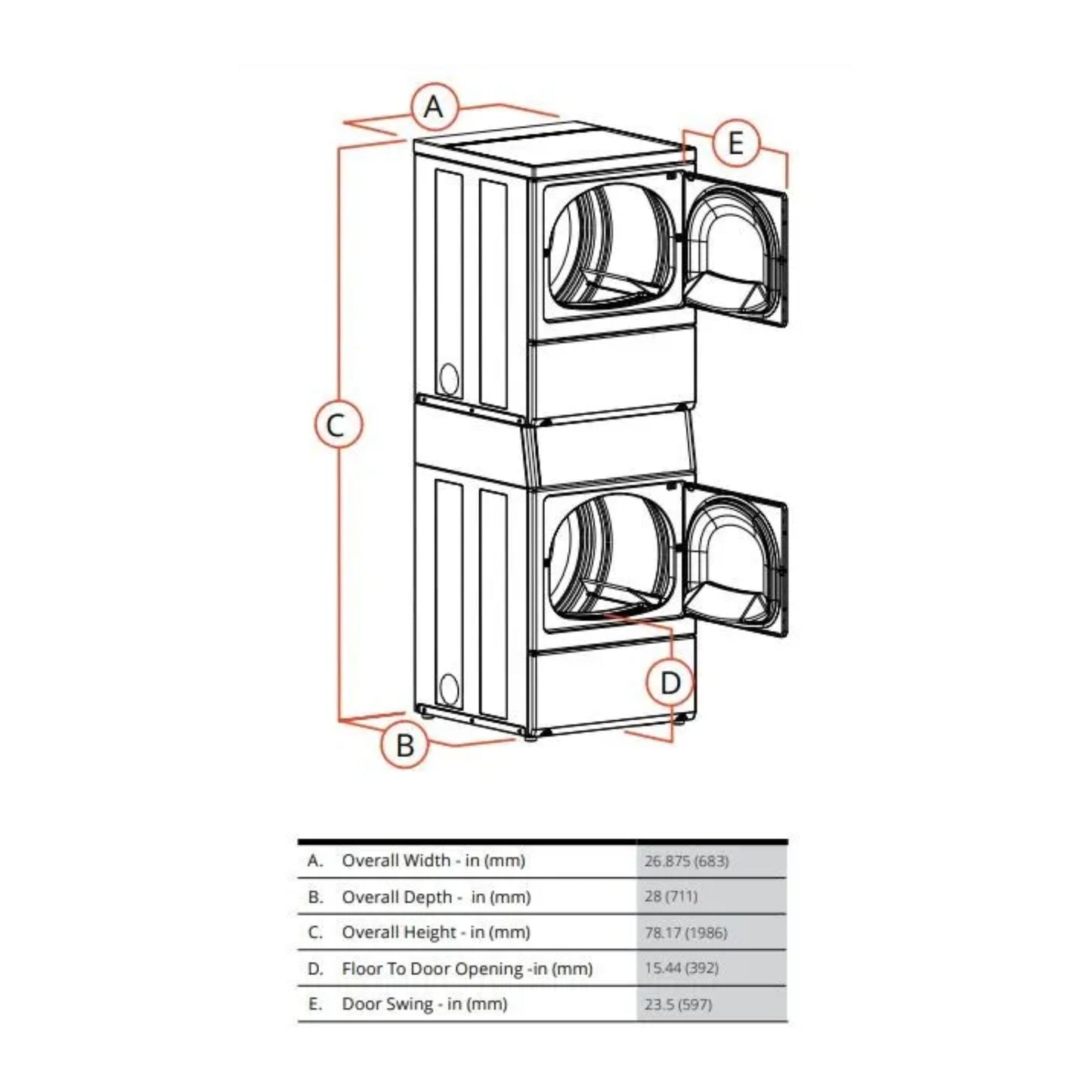 A

E

C

D

B

| | | |
|---|---|---|
| A. | Overall Width - in (mm) | 26.875 (683) |
| B. | Overall Depth - in (mm) | 28 (711) |
| C. | Overall Height - in (mm) | 78.17 (1986) |
| D. | Floor To Door Opening -in (mm) | 15.44 (392) |
| E. | Door Swing - in (mm) | 23.5 (597) |